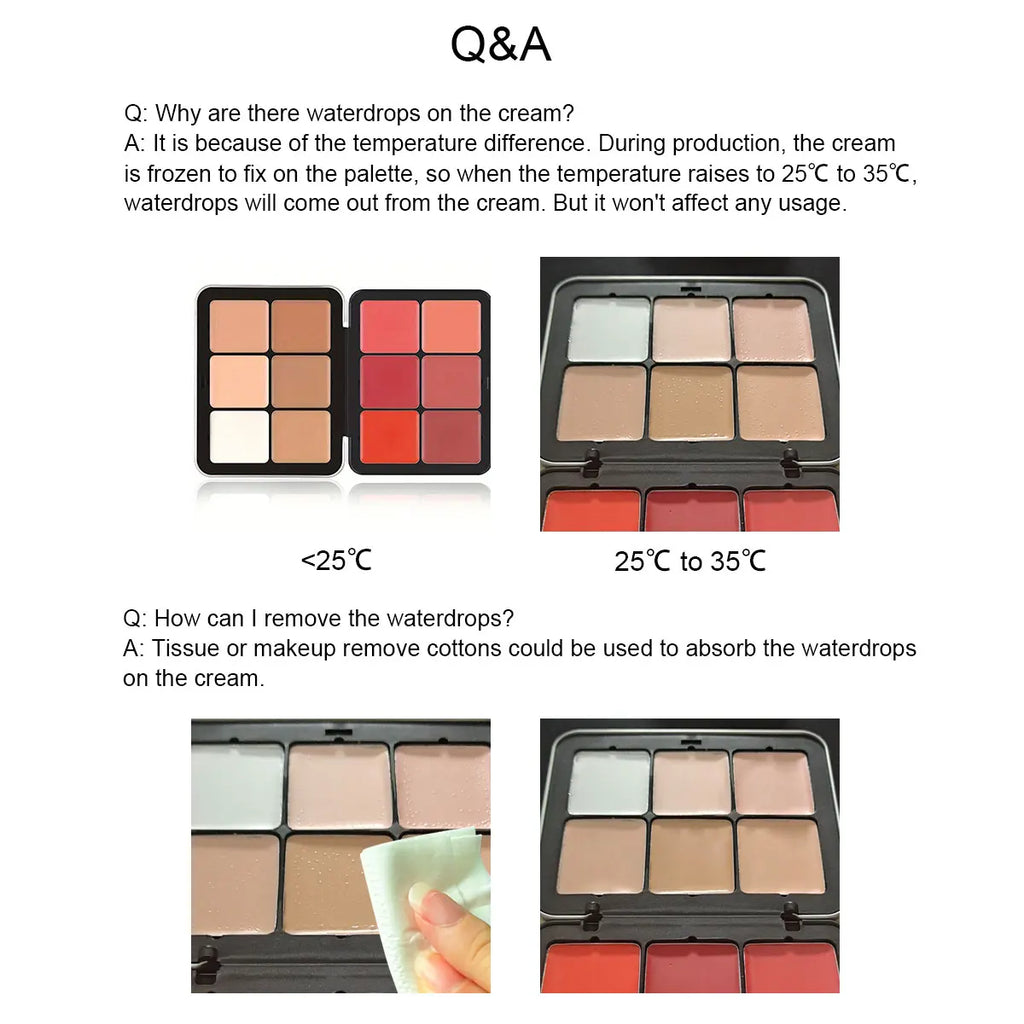 Q&A

Q: Why are there waterdrops on the cream?
A: It is because of the temperature difference. During production, the cream is frozen to fix on the palette, so when the temperature raises to 25℃ to 35℃, waterdrops will come out from the cream. But it won't affect any usage.

<25℃

25℃ to 35℃

Q: How can I remove the waterdrops?
A: Tissue or makeup remove cottons could be used to absorb the waterdrops on the cream.